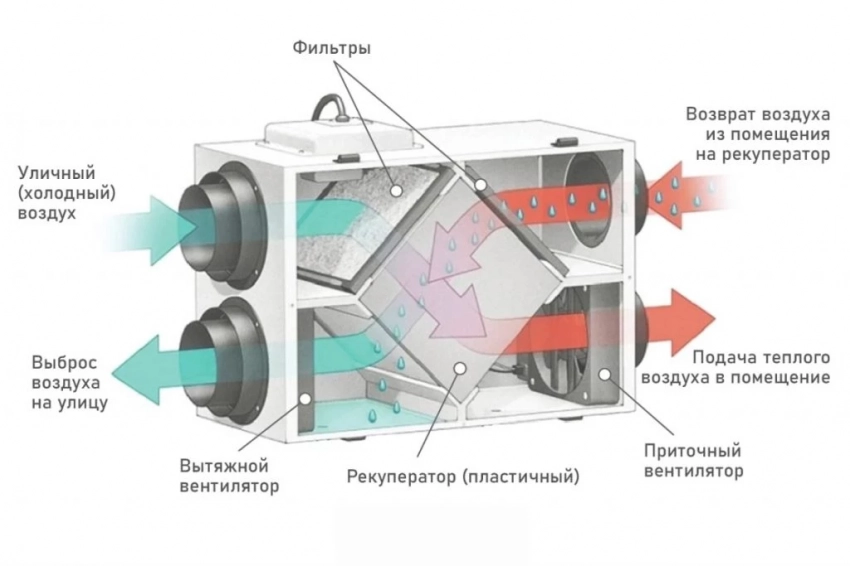 Фильтры

Возврат воздуха из помещения на рекуператор

Уличный (холодный) воздух

Выброс воздуха на улицу

Подача теплого воздуха в помещение

Вытяжной вентилятор

Рекуператор (пластичный)

Приточный вентилятор