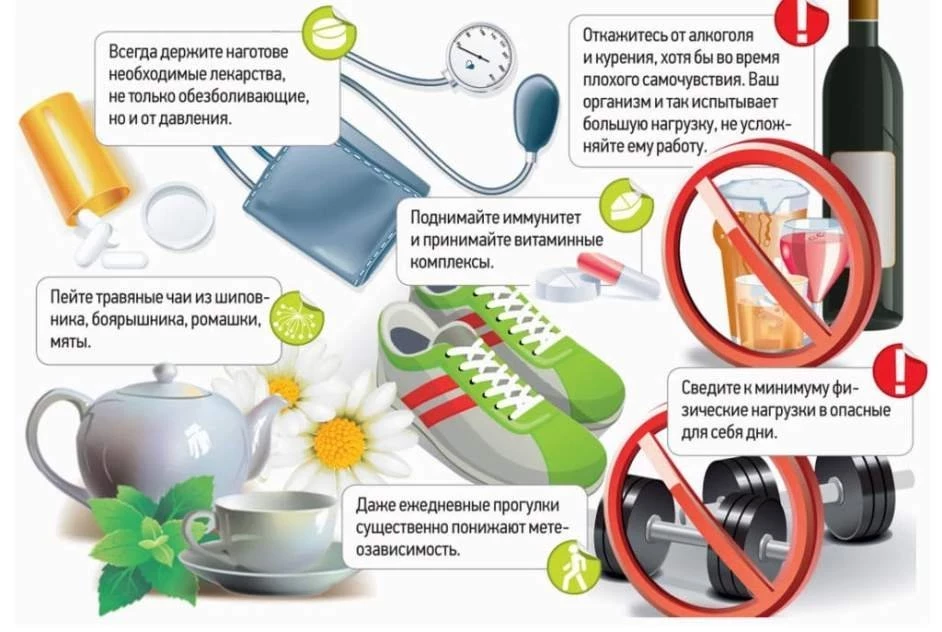 Всегда держите наготове необходимые лекарства, не только обезболивающие, но и от давления.

Откажитесь от алкоголя и курения, хотя бы во время плохого самочувствия. Ваш организм и так испытывает большую нагрузку, не усложняйте ему работу.

Поднимайте иммунитет и принимайте витаминные комплексы.

Пейте травяные чаи из шиповника, боярышника, ромашки, мяты.

Сведите к минимуму физические нагрузки в опасные для себя дни.

Даже ежедневные прогулки существенно понижают метеозависимость.